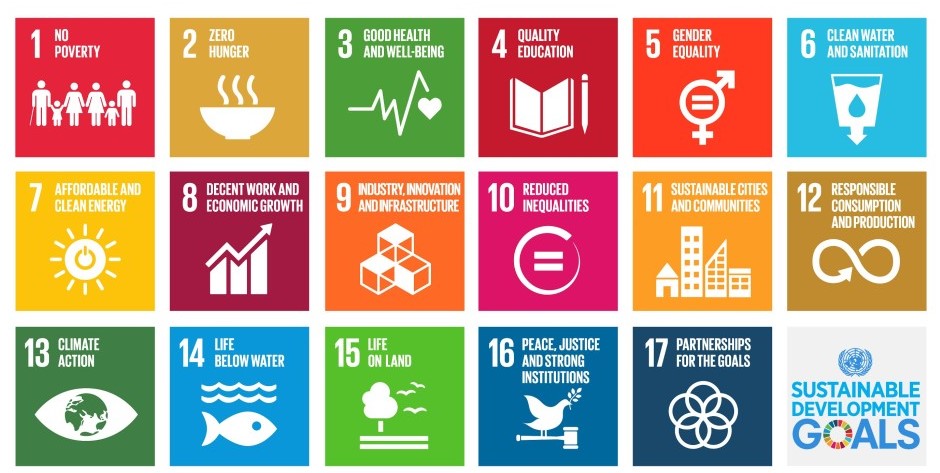 1 NO POVERTY

2 ZERO HUNGER

3 GOOD HEALTH AND WELL-BEING

4 QUALITY EDUCATION

5 GENDER EQUALITY

6 CLEAN WATER AND SANITATION

7 AFFORDABLE AND CLEAN ENERGY

8 DECENT WORK AND ECONOMIC GROWTH

9 INDUSTRY, INNOVATION AND INFRASTRUCTURE

10 REDUCED INEQUALITIES

11 SUSTAINABLE CITIES AND COMMUNITIES

12 RESPONSIBLE CONSUMPTION AND PRODUCTION

13 CLIMATE ACTION

14 LIFE BELOW WATER

15 LIFE ON LAND

16 PEACE, JUSTICE AND STRONG INSTITUTIONS

17 PARTNERSHIPS FOR THE GOALS

SUSTAINABLE DEVELOPMENT GOALS