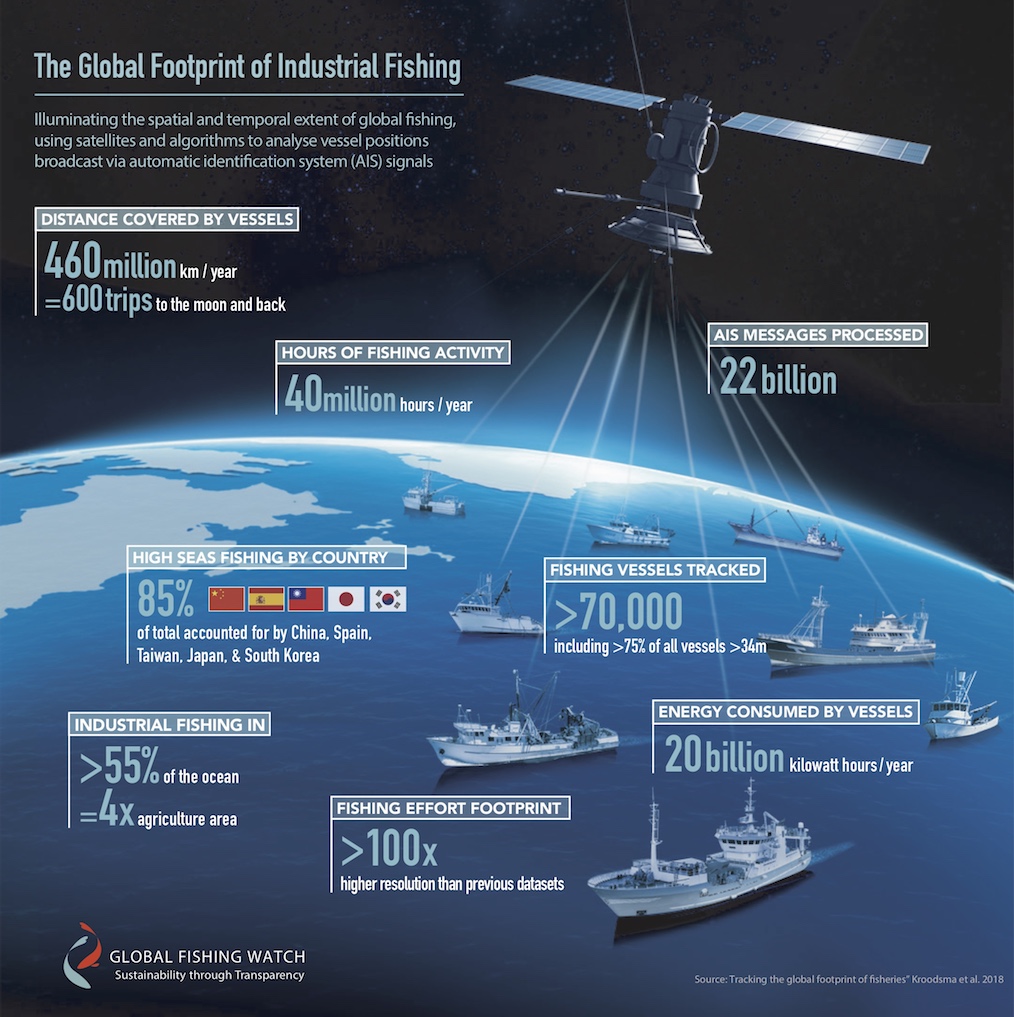 The Global Footprint of Industrial Fishing

Illuminating the spatial and temporal extent of global fishing, using satellites and algorithms to analyse vessel positions broadcast via automatic identification system (AIS) signals

DISTANCE COVERED BY VESSELS
460 million km / year
=600 trips to the moon and back

HOURS OF FISHING ACTIVITY
40 million hours / year

AIS MESSAGES PROCESSED
22 billion

HIGH SEAS FISHING BY COUNTRY
85%
of total accounted for by China, Spain, Taiwan, Japan, & South Korea

FISHING VESSELS TRACKED
>70,000
including >75% of all vessels >34m

INDUSTRIAL FISHING IN
>55% of the ocean
=4x agriculture area

ENERGY CONSUMED BY VESSELS
20 billion kilowatt hours / year

FISHING EFFORT FOOTPRINT
>100x
higher resolution than previous datasets

GLOBAL FISHING WATCH
Sustainability through Transparency

Source: Tracking the global footprint of fisheries" Kroodsma et al. 2018