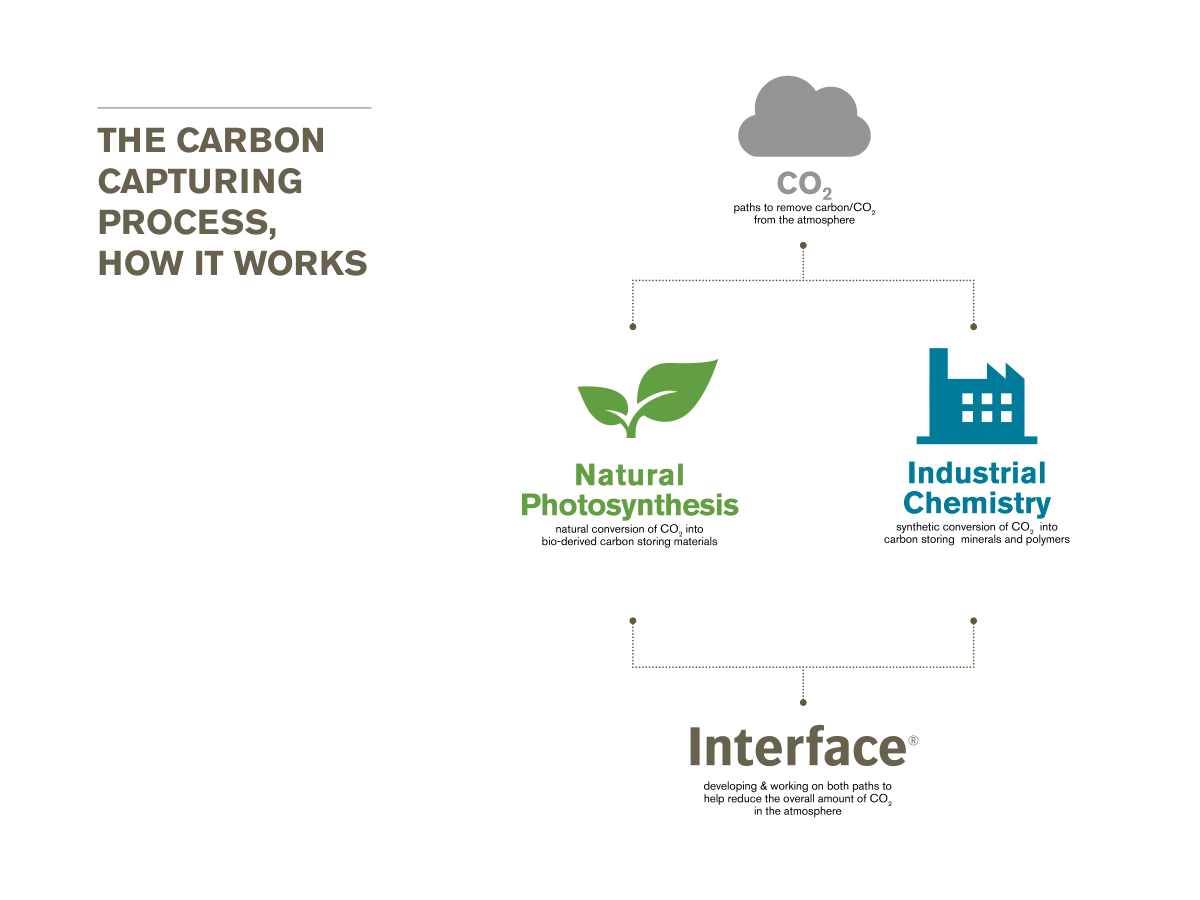 THE CARBON CAPTURING PROCESS, HOW IT WORKS

$CO_2$
paths to remove carbon/$CO_2$ from the atmosphere

Natural Photosynthesis
natural conversion of $CO_2$ into bio-derived carbon storing materials

Industrial Chemistry
synthetic conversion of $CO_2$ into carbon storing minerals and polymers

Interface®
developing & working on both paths to help reduce the overall amount of $CO_2$ in the atmosphere